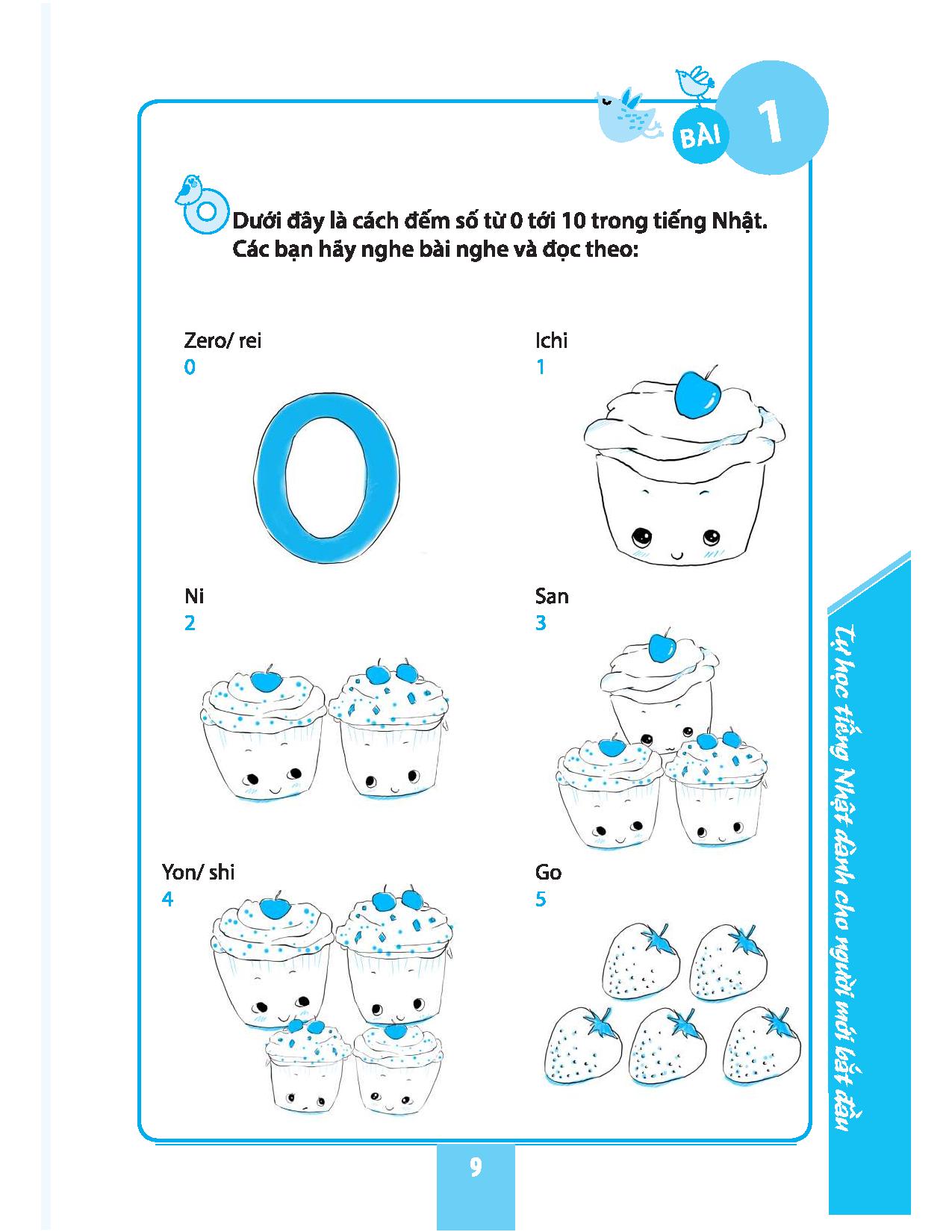 BÀI 1

Dưới đây là cách đếm số từ 0 tới 10 trong tiếng Nhật. Các bạn hãy nghe bài nghe và đọc theo:

Zero/ rei
0

Ichi
1

Ni
2

San
3

Yon/ shi
4

Go
5

Tự học tiếng Nhật dành cho người mới bắt đầu

9